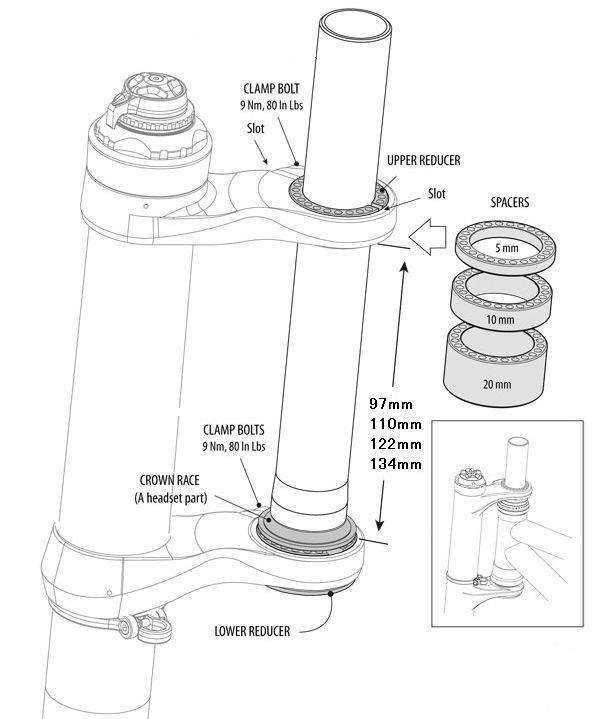 CLAMP BOLT
9 Nm, 80 In Lbs

Slot

UPPER REDUCER

Slot

SPACERS

5 mm

10 mm

20 mm

97mm
110mm
122mm
134mm

CLAMP BOLTS
9 Nm, 80 In Lbs

CROWN RACE
(A headset part)

LOWER REDUCER